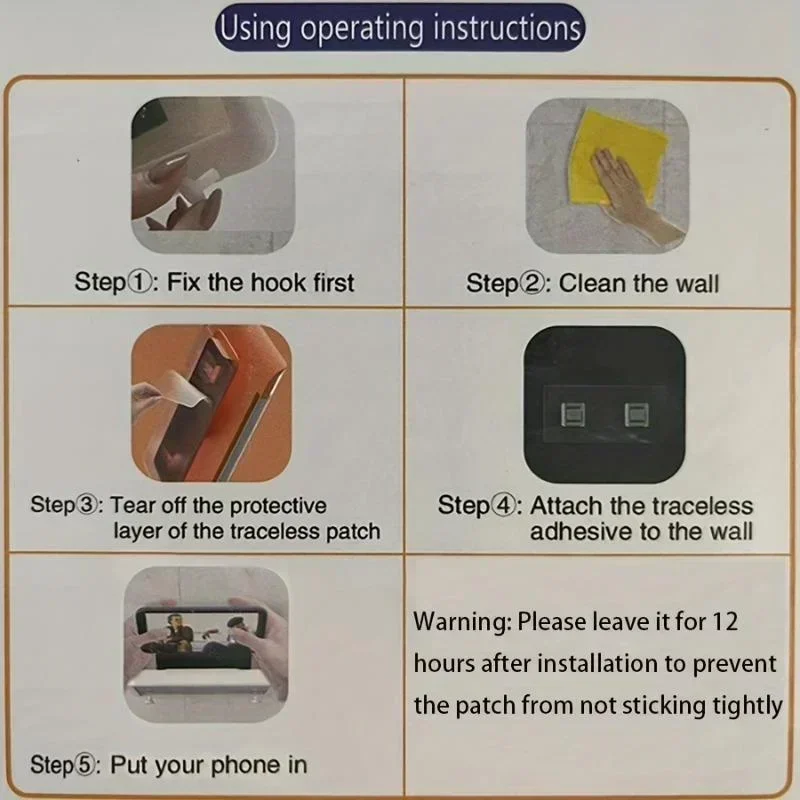 Using operating instructions

Step①: Fix the hook first

Step②: Clean the wall

Step③: Tear off the protective layer of the traceless patch

Step④: Attach the traceless adhesive to the wall

Step⑤: Put your phone in

Warning: Please leave it for 12 hours after installation to prevent the patch from not sticking tightly